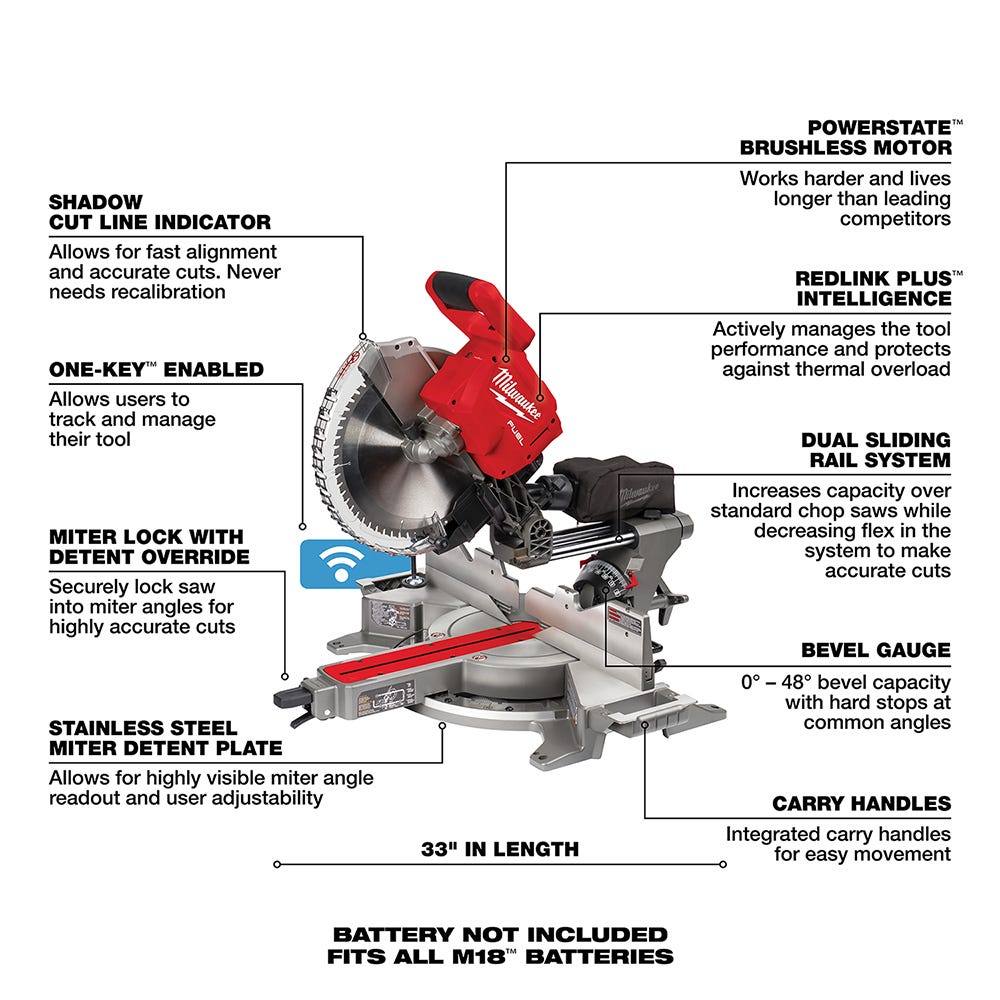 SHADOW CUT LINE INDICATOR
Allows for fast alignment and accurate cuts. Never needs recalibration

ONE-KEY™ ENABLED
Allows users to track and manage their tool

MITER LOCK WITH DETENT OVERRIDE
Securely lock saw into miter angles for highly accurate cuts

STAINLESS STEEL MITER DETENT PLATE
Allows for highly visible miter angle readout and user adjustability

POWERSTATE™ BRUSHLESS MOTOR
Works harder and lives longer than leading competitors

REDLINK PLUS™ INTELLIGENCE
Actively manages the tool performance and protects against thermal overload

DUAL SLIDING RAIL SYSTEM
Increases capacity over standard chop saws while decreasing flex in the system to make accurate cuts

BEVEL GAUGE
0° – 48° bevel capacity with hard stops at common angles

CARRY HANDLES
Integrated carry handles for easy movement

Milwaukee
FUEL

33" IN LENGTH

BATTERY NOT INCLUDED
FITS ALL M18™ BATTERIES