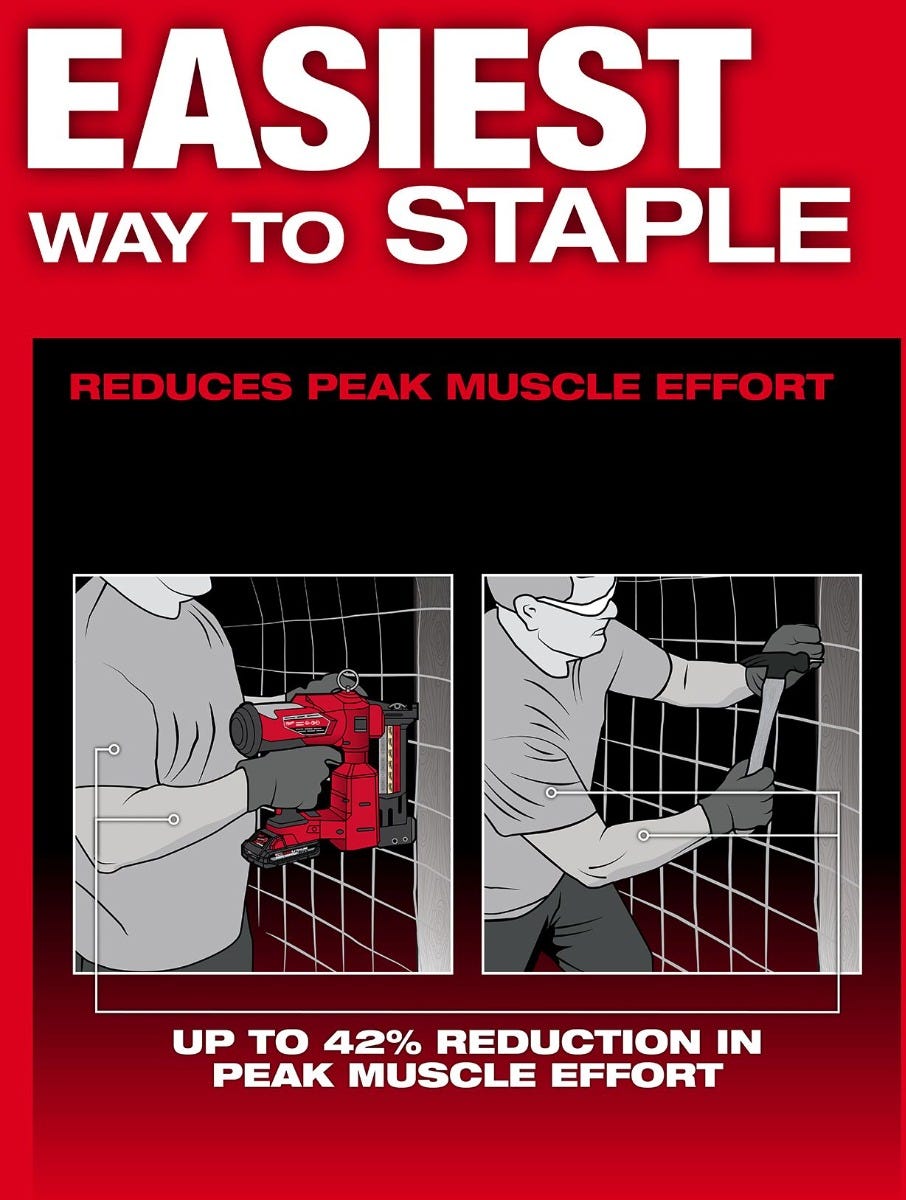 EASIEST WAY TO STAPLE

REDUCES PEAK MUSCLE EFFORT

UP TO 42% REDUCTION IN PEAK MUSCLE EFFORT