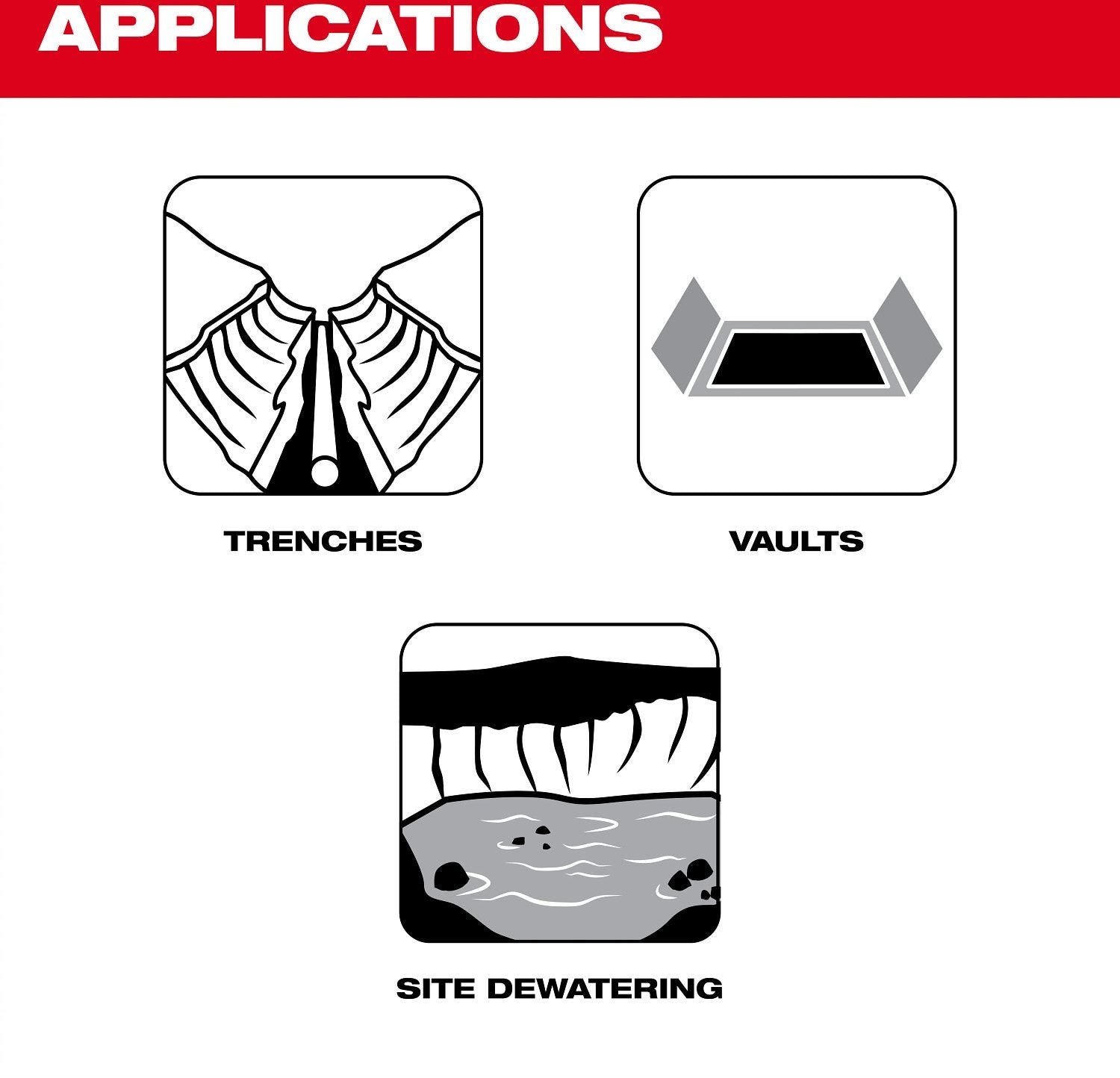 APPLICATIONS

TRENCHES

VAULTS

SITE DEWATERING