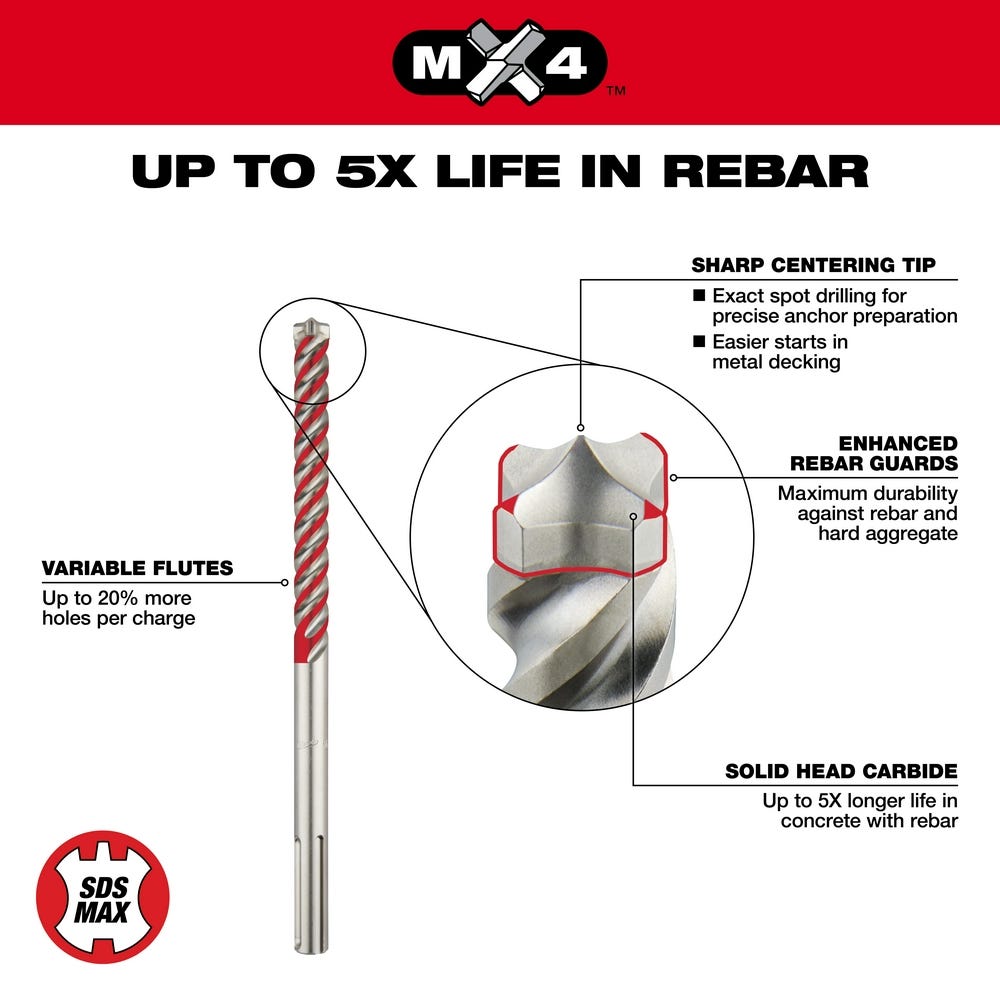 MX4™

UP TO 5X LIFE IN REBAR

SHARP CENTERING TIP
■ Exact spot drilling for precise anchor preparation
■ Easier starts in metal decking

ENHANCED REBAR GUARDS
Maximum durability against rebar and hard aggregate

VARIABLE FLUTES
Up to 20% more holes per charge

SOLID HEAD CARBIDE
Up to 5X longer life in concrete with rebar

SDS MAX