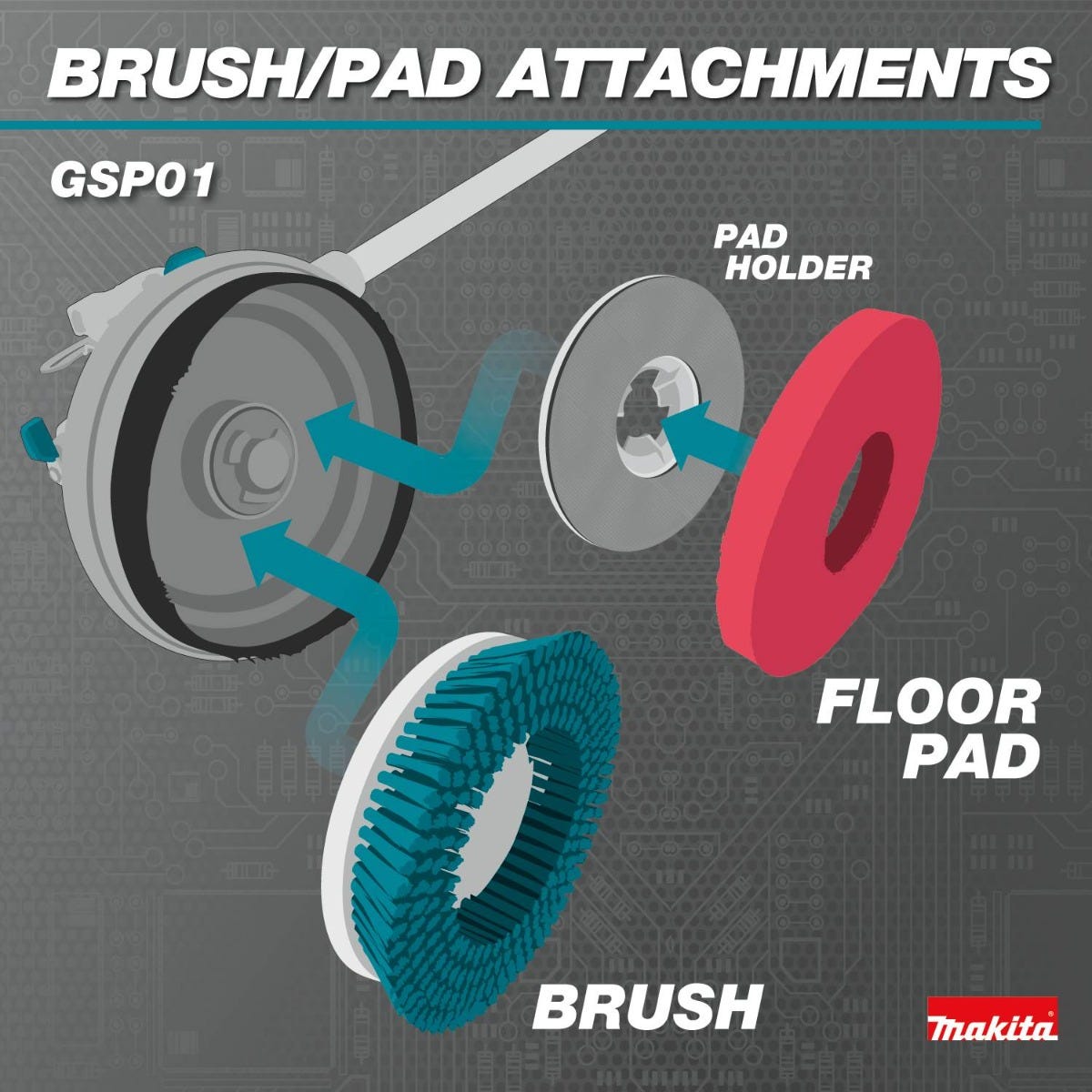 BRUSH/PAD ATTACHMENTS

GSP01

PAD HOLDER

FLOOR PAD

BRUSH

makita