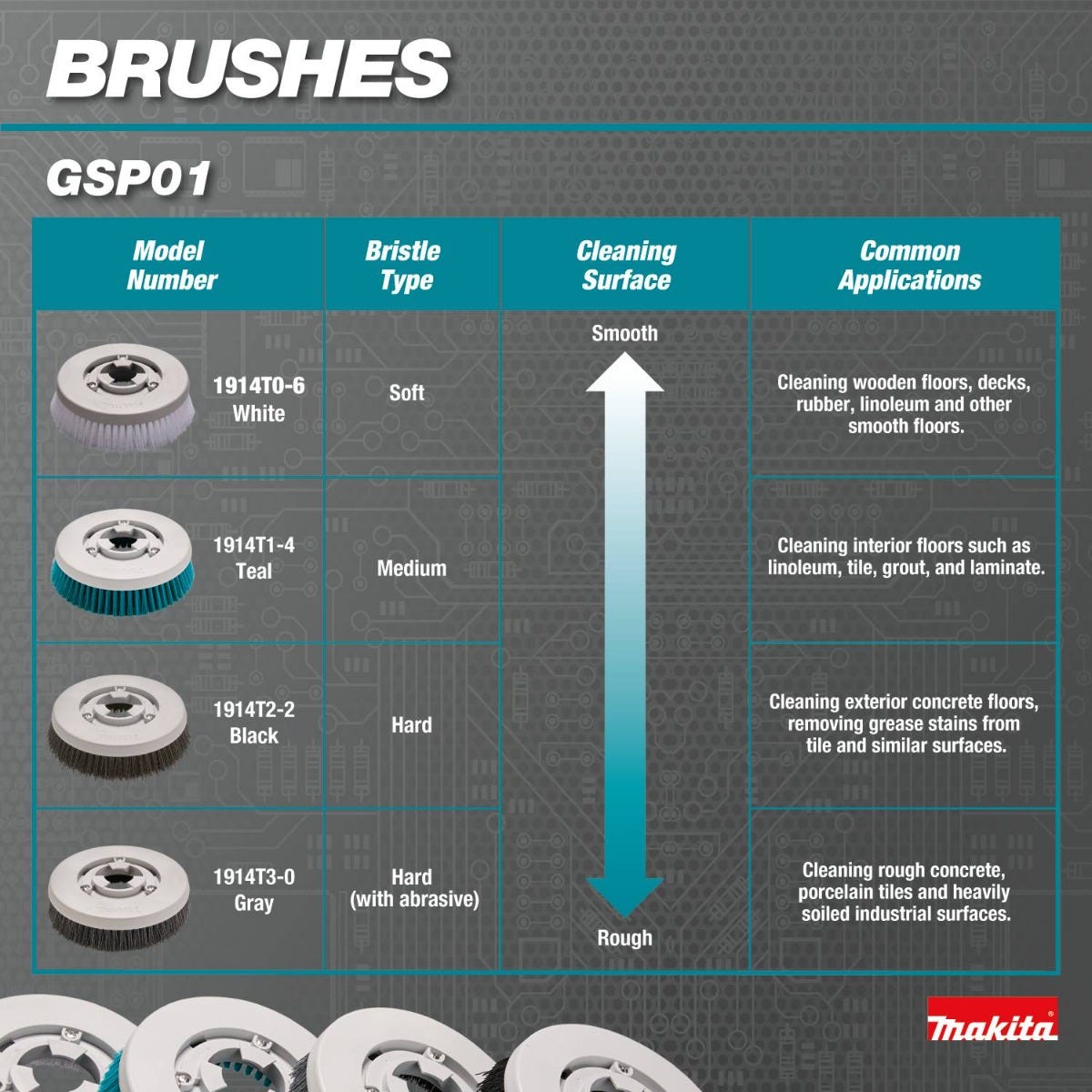 BRUSHES

GSP01

| Model Number | Bristle Type | Cleaning Surface | Common Applications |
|---|---|---|---|
| 1914T0-6 White | Soft | Smooth | Cleaning wooden floors, decks, rubber, linoleum and other smooth floors. |
| 1914T1-4 Teal | Medium | | Cleaning interior floors such as linoleum, tile, grout, and laminate. |
| 1914T2-2 Black | Hard | | Cleaning exterior concrete floors, removing grease stains from tile and similar surfaces. |
| 1914T3-0 Gray | Hard (with abrasive) | Rough | Cleaning rough concrete, porcelain tiles and heavily soiled industrial surfaces. |

makita