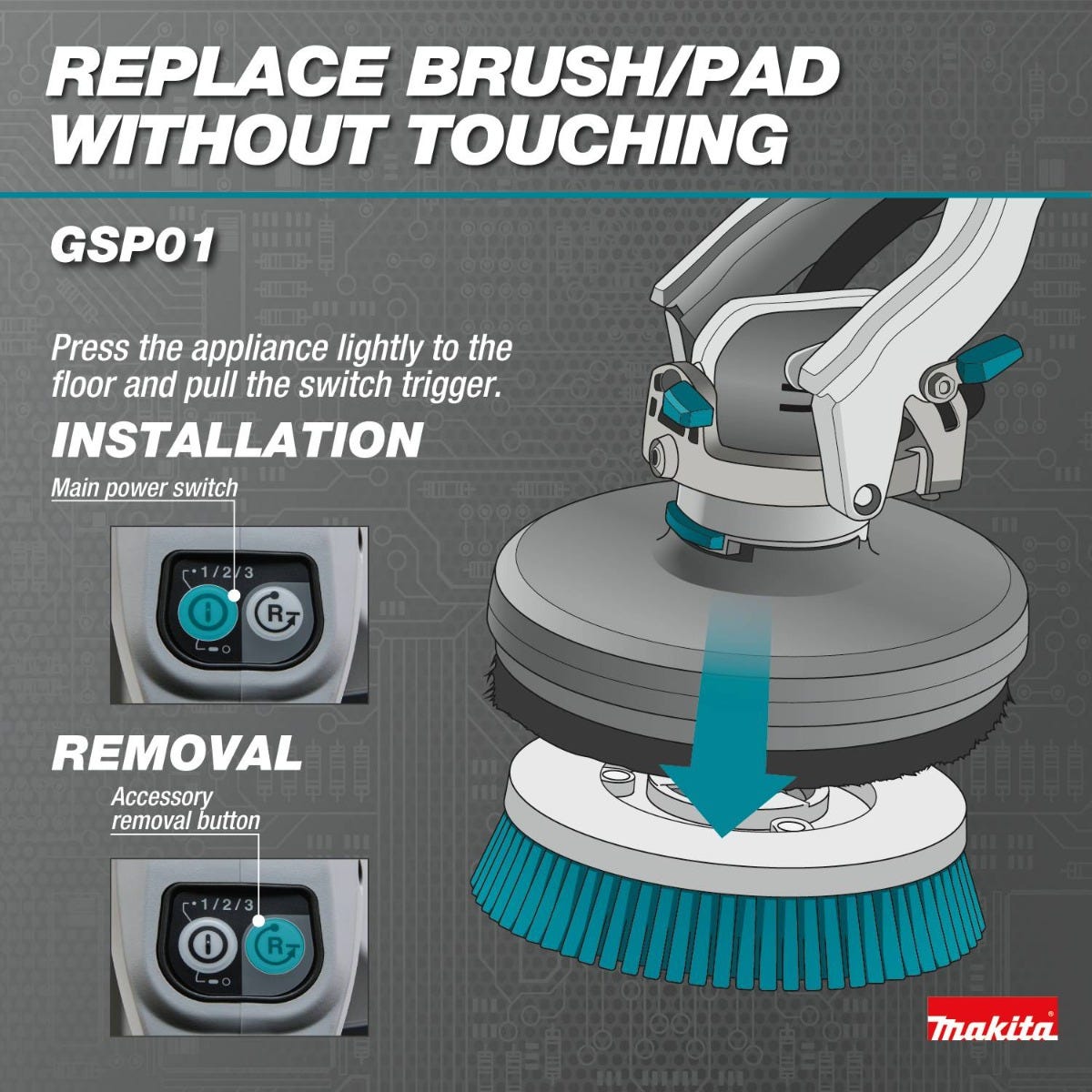 REPLACE BRUSH/PAD WITHOUT TOUCHING

GSP01

Press the appliance lightly to the floor and pull the switch trigger.

INSTALLATION

Main power switch

1/2/3

REMOVAL

Accessory removal button

1/2/3

makita