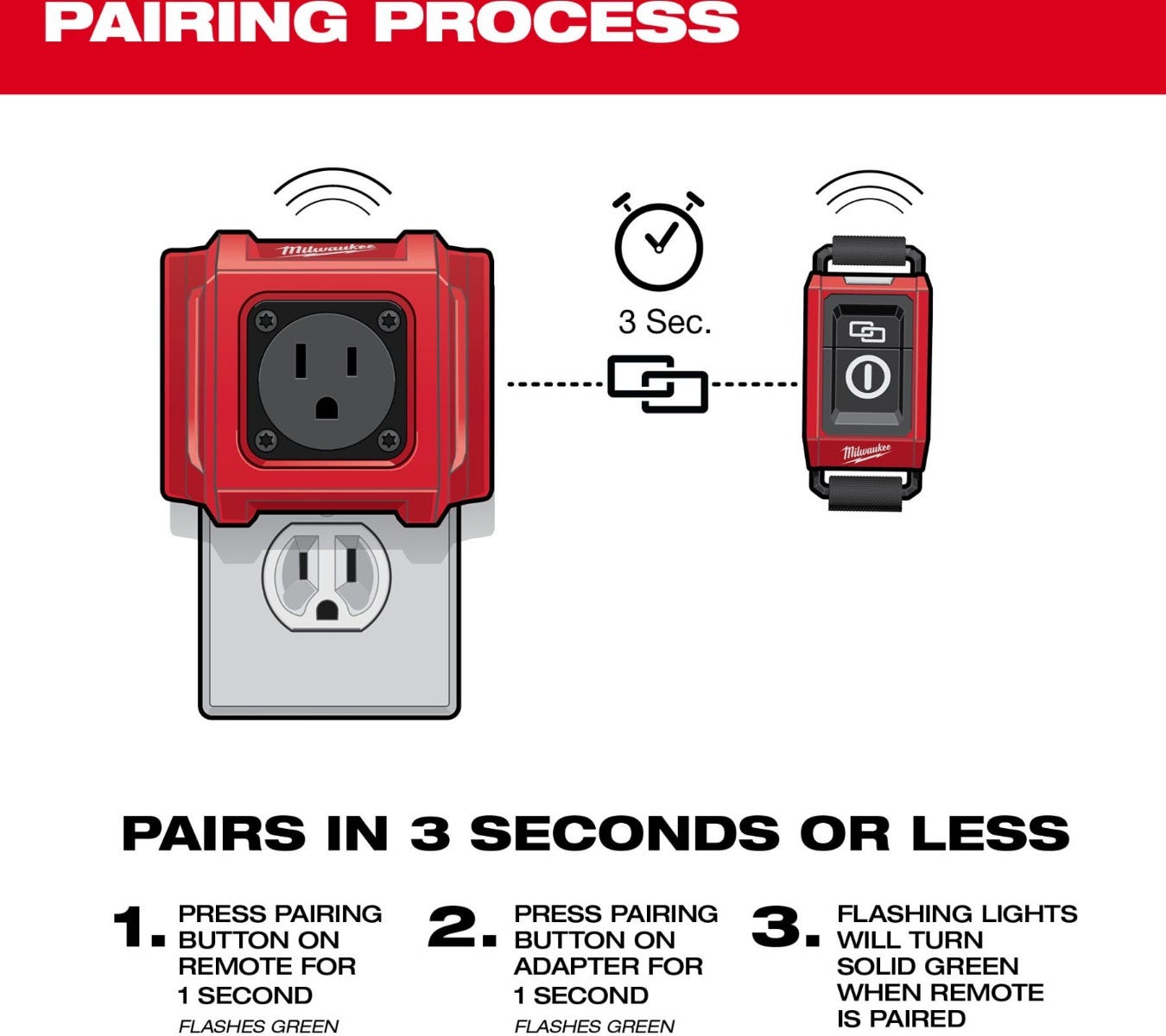 PAIRING PROCESS

Milwaukee

3 Sec.

Milwaukee

PAIRS IN 3 SECONDS OR LESS

1. PRESS PAIRING BUTTON ON REMOTE FOR 1 SECOND
FLASHES GREEN

2. PRESS PAIRING BUTTON ON ADAPTER FOR 1 SECOND
FLASHES GREEN

3. FLASHING LIGHTS WILL TURN SOLID GREEN WHEN REMOTE IS PAIRED