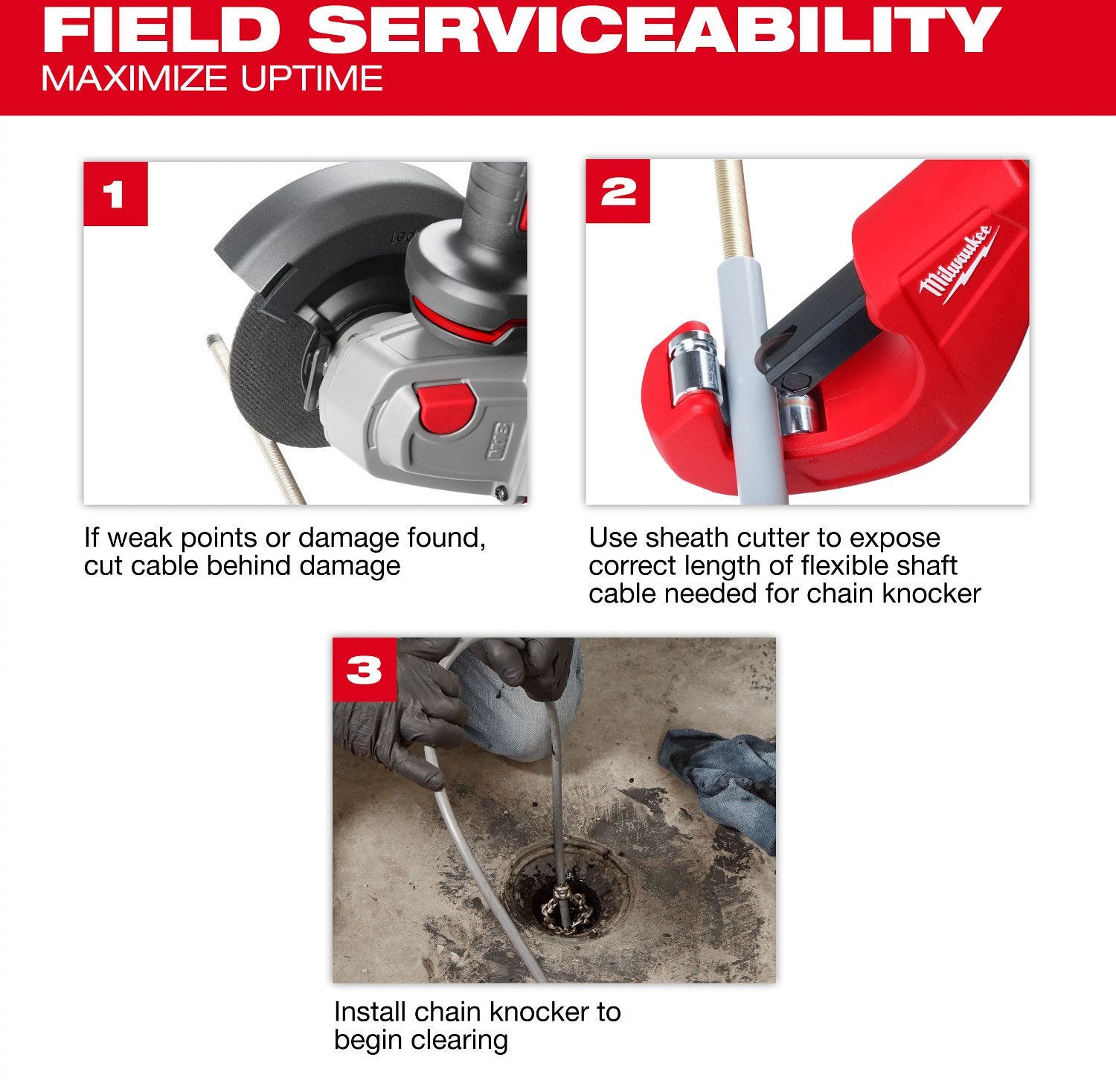 FIELD SERVICEABILITY
MAXIMIZE UPTIME

1

If weak points or damage found, cut cable behind damage

2

Milwaukee

Use sheath cutter to expose correct length of flexible shaft cable needed for chain knocker

3

Install chain knocker to begin clearing