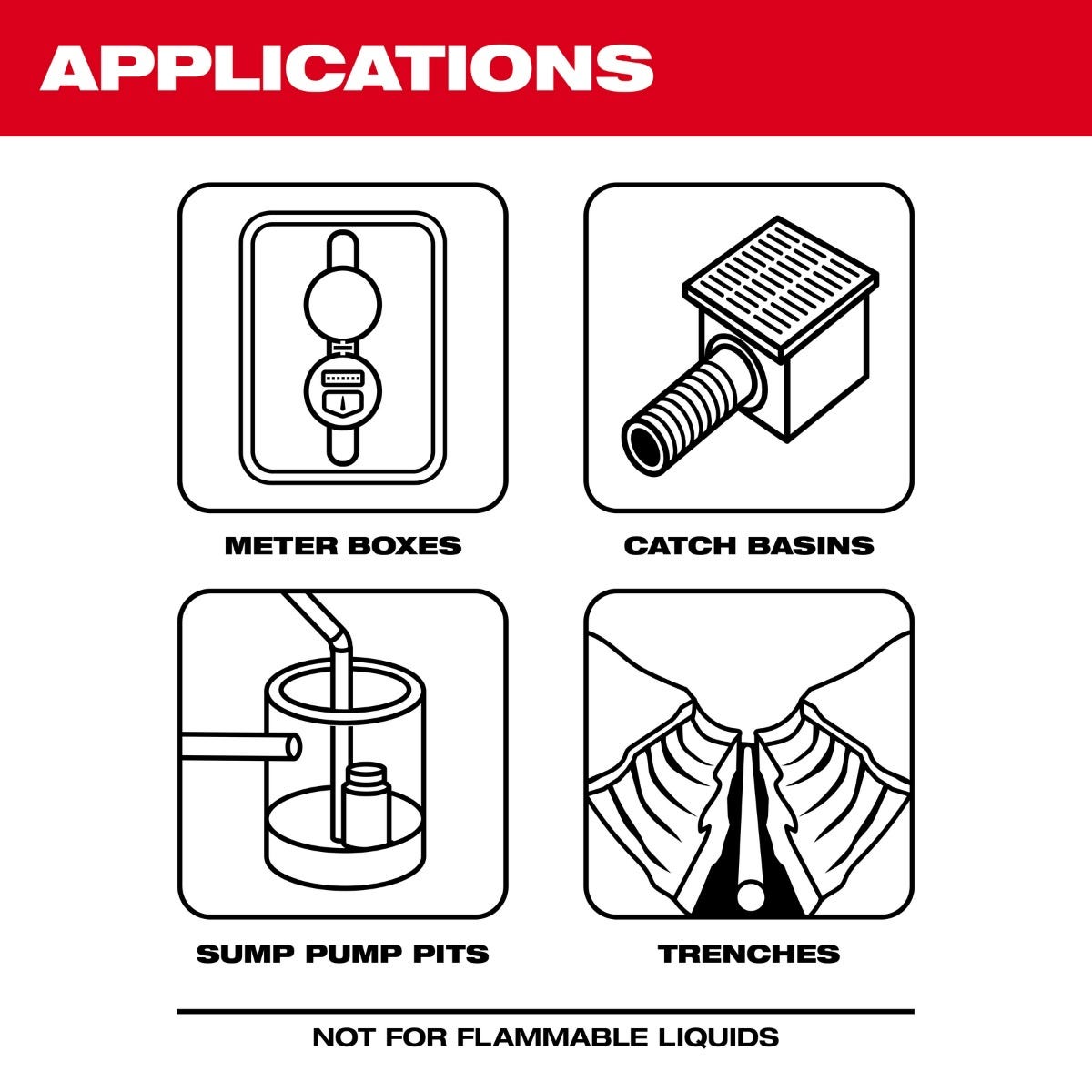 APPLICATIONS

METER BOXES

CATCH BASINS

SUMP PUMP PITS

TRENCHES

NOT FOR FLAMMABLE LIQUIDS