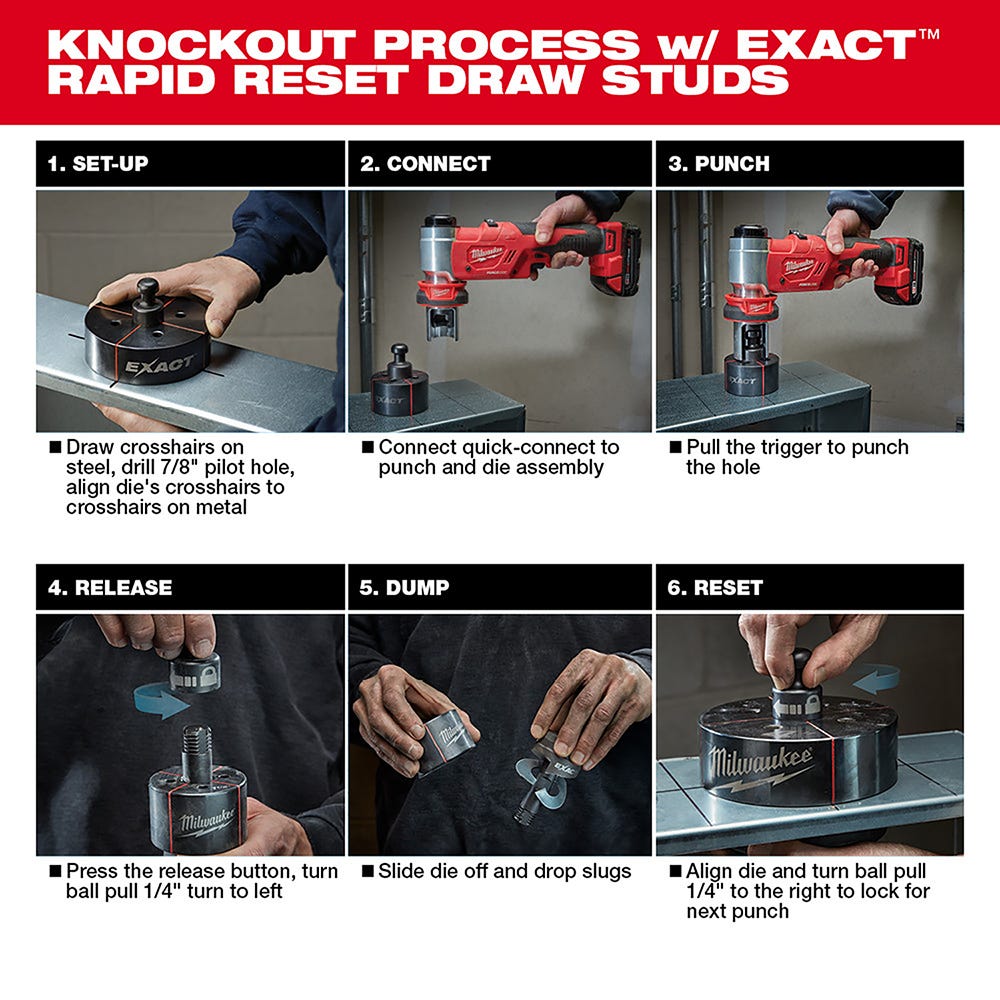 KNOCKOUT PROCESS w/ EXACT™ RAPID RESET DRAW STUDS

1. SET-UP

EXACT

■ Draw crosshairs on steel, drill 7/8" pilot hole, align die's crosshairs to crosshairs on metal

2. CONNECT

Milwaukee

EXACT

■ Connect quick-connect to punch and die assembly

3. PUNCH

Milwaukee

EXACT

■ Pull the trigger to punch the hole

4. RELEASE

Milwaukee

■ Press the release button, turn ball pull 1/4" turn to left

5. DUMP

Milwaukee

EXACT

■ Slide die off and drop slugs

6. RESET

Milwaukee

■ Align die and turn ball pull 1/4" to the right to lock for next punch