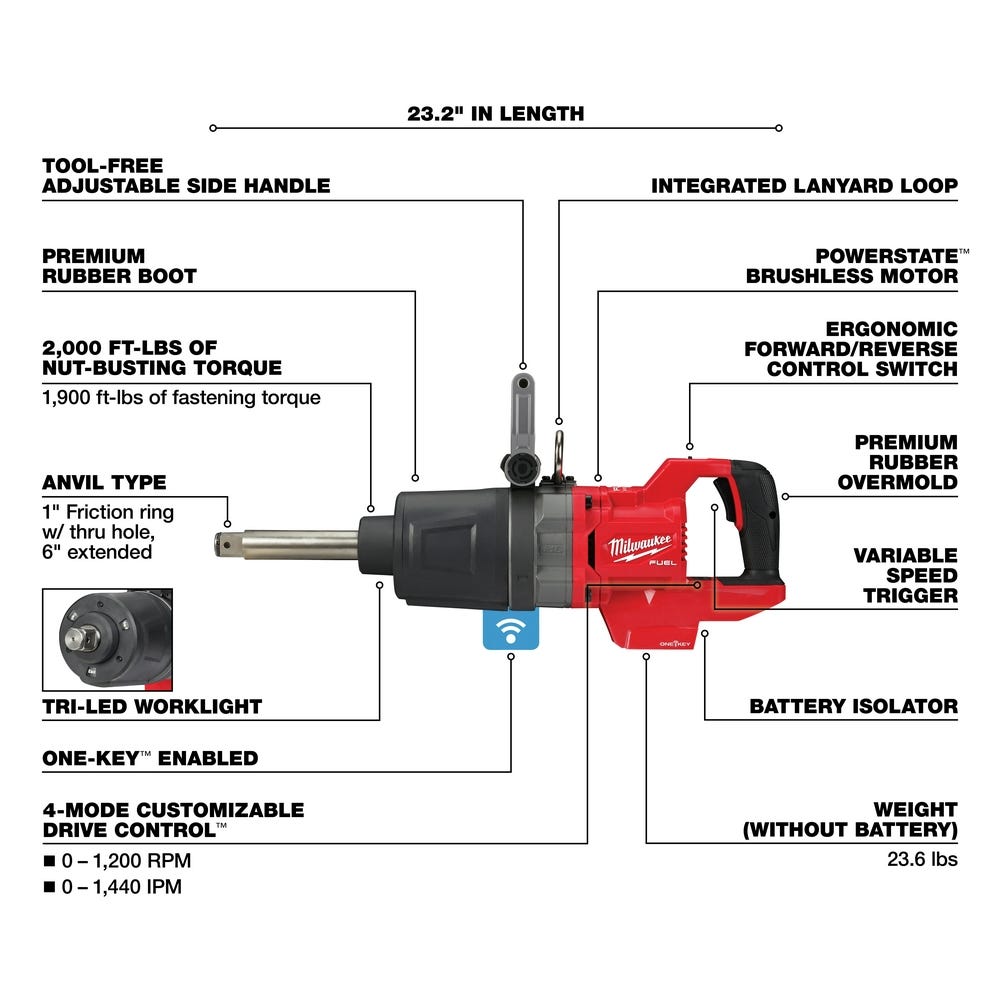 23.2" IN LENGTH

TOOL-FREE ADJUSTABLE SIDE HANDLE

PREMIUM RUBBER BOOT

2,000 FT-LBS OF NUT-BUSTING TORQUE
1,900 ft-lbs of fastening torque

ANVIL TYPE
1" Friction ring w/ thru hole, 6" extended

TRI-LED WORKLIGHT

ONE-KEY™ ENABLED

4-MODE CUSTOMIZABLE DRIVE CONTROL™
■ 0 – 1,200 RPM
■ 0 – 1,440 IPM

INTEGRATED LANYARD LOOP

POWERSTATE™ BRUSHLESS MOTOR

ERGONOMIC FORWARD/REVERSE CONTROL SWITCH

PREMIUM RUBBER OVERMOLD

VARIABLE SPEED TRIGGER

BATTERY ISOLATOR

WEIGHT (WITHOUT BATTERY)
23.6 lbs

Milwaukee
FUEL
ONE-KEY