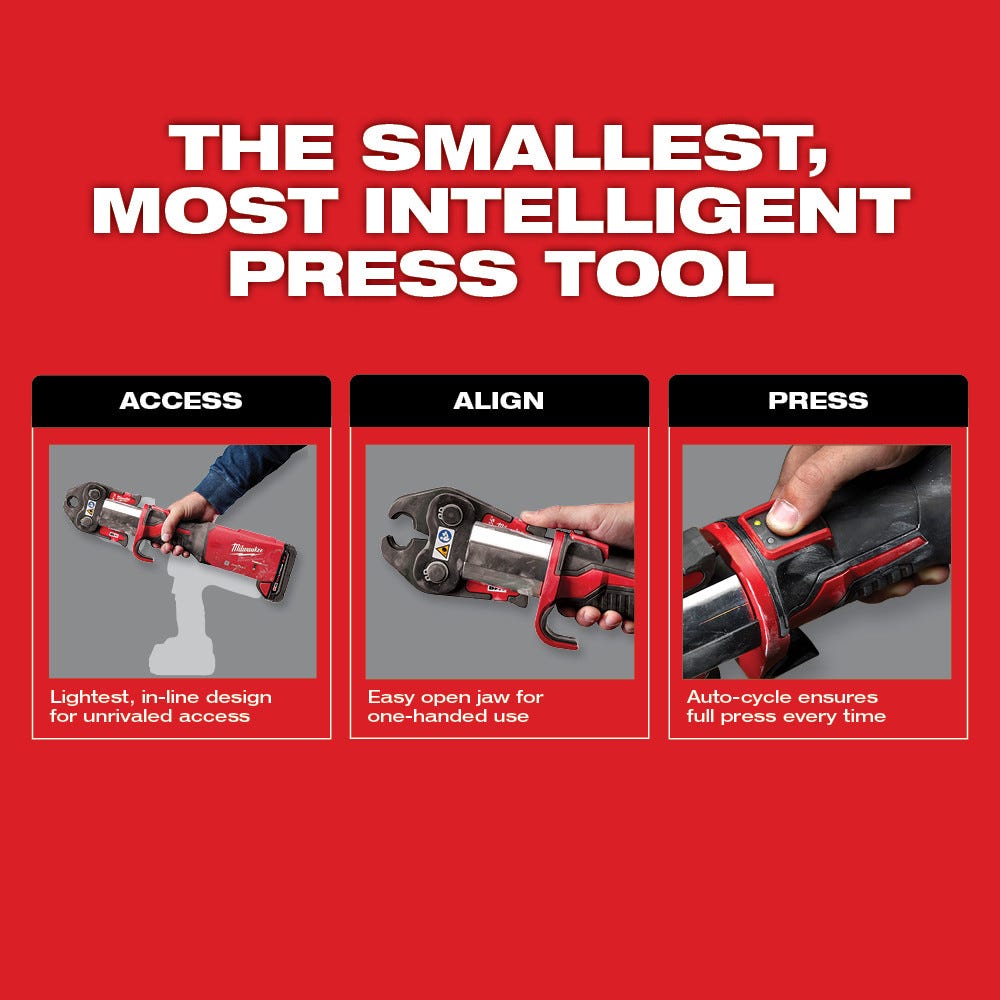 THE SMALLEST, MOST INTELLIGENT PRESS TOOL

ACCESS

Milwaukee

Lightest, in-line design for unrivaled access

ALIGN

Easy open jaw for one-handed use

PRESS

Auto-cycle ensures full press every time