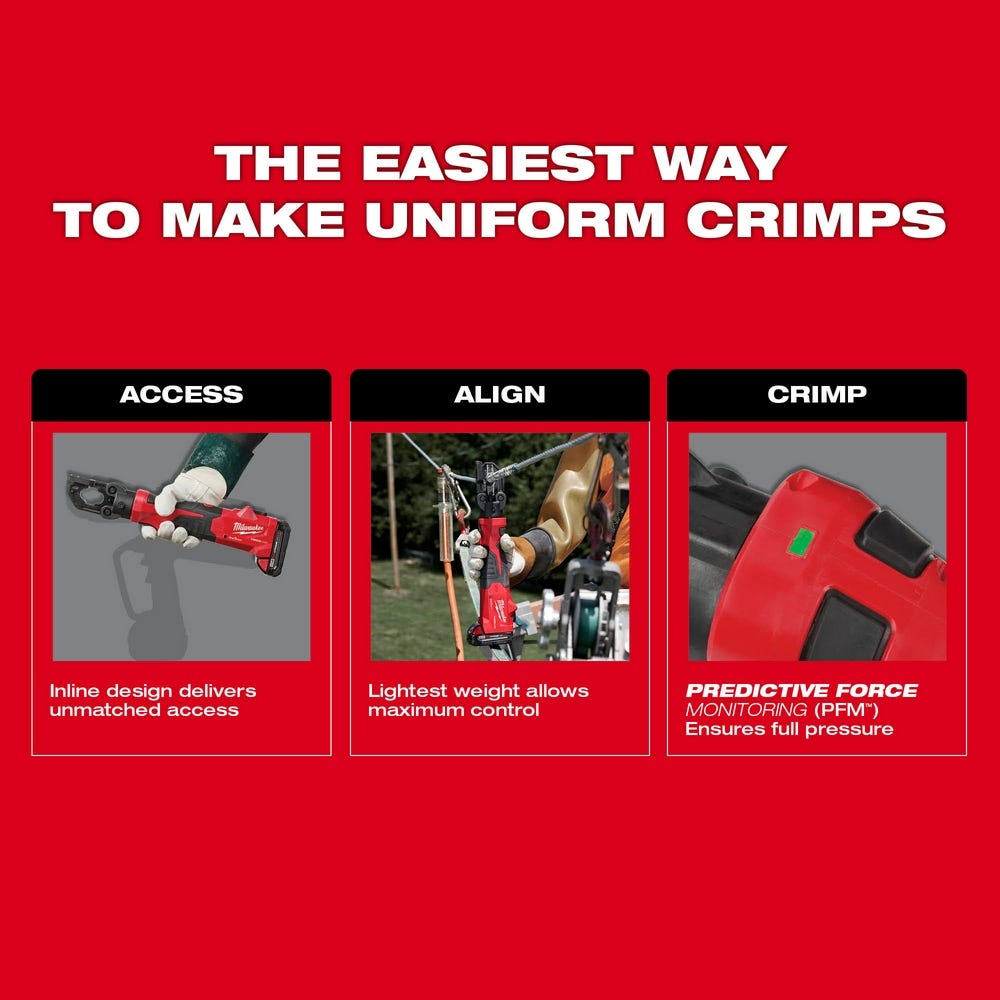 THE EASIEST WAY TO MAKE UNIFORM CRIMPS

ACCESS

Milwaukee

Inline design delivers unmatched access

ALIGN

Lightest weight allows maximum control

CRIMP

PREDICTIVE FORCE MONITORING (PFM™) Ensures full pressure