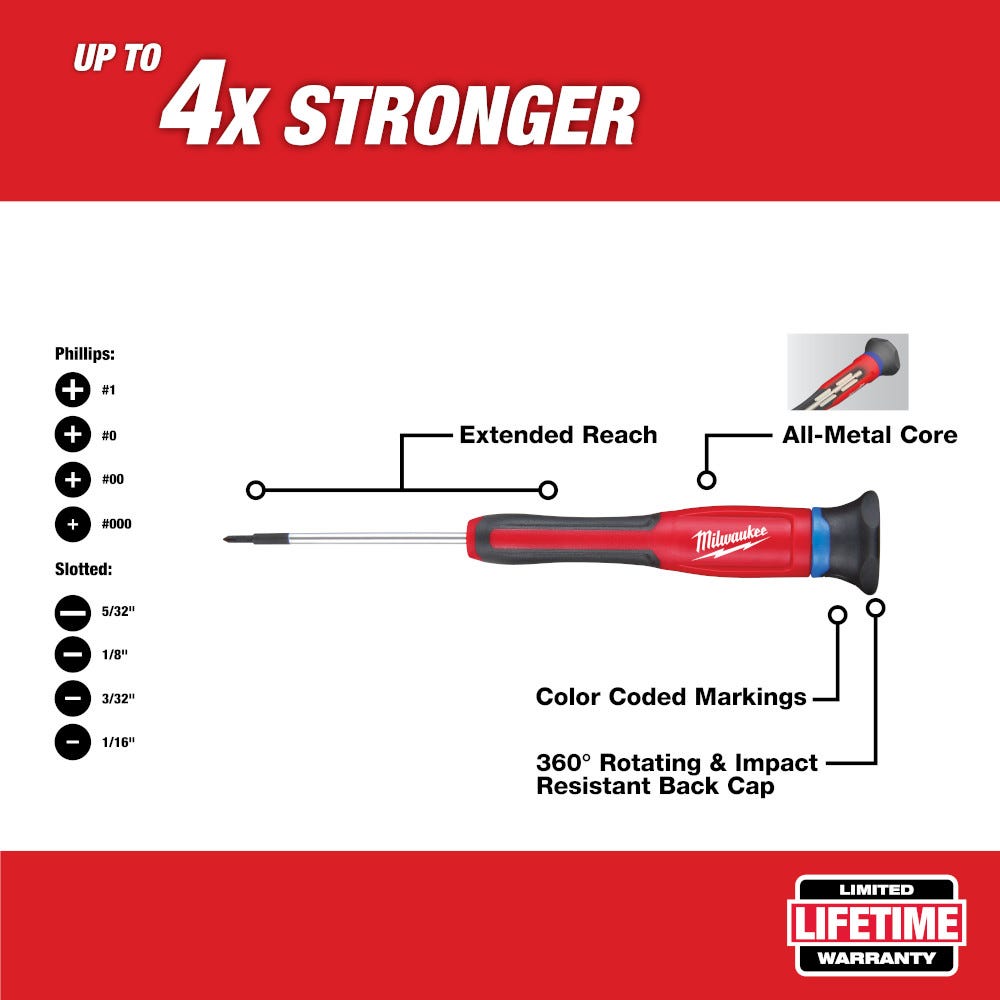 UP TO
4X STRONGER

Phillips:
#1
#0
#00
#000
Slotted:
5/32"
1/8"
3/32"
1/16"

Extended Reach

All-Metal Core

Milwaukee

Color Coded Markings

360° Rotating & Impact Resistant Back Cap

LIMITED
LIFETIME
WARRANTY