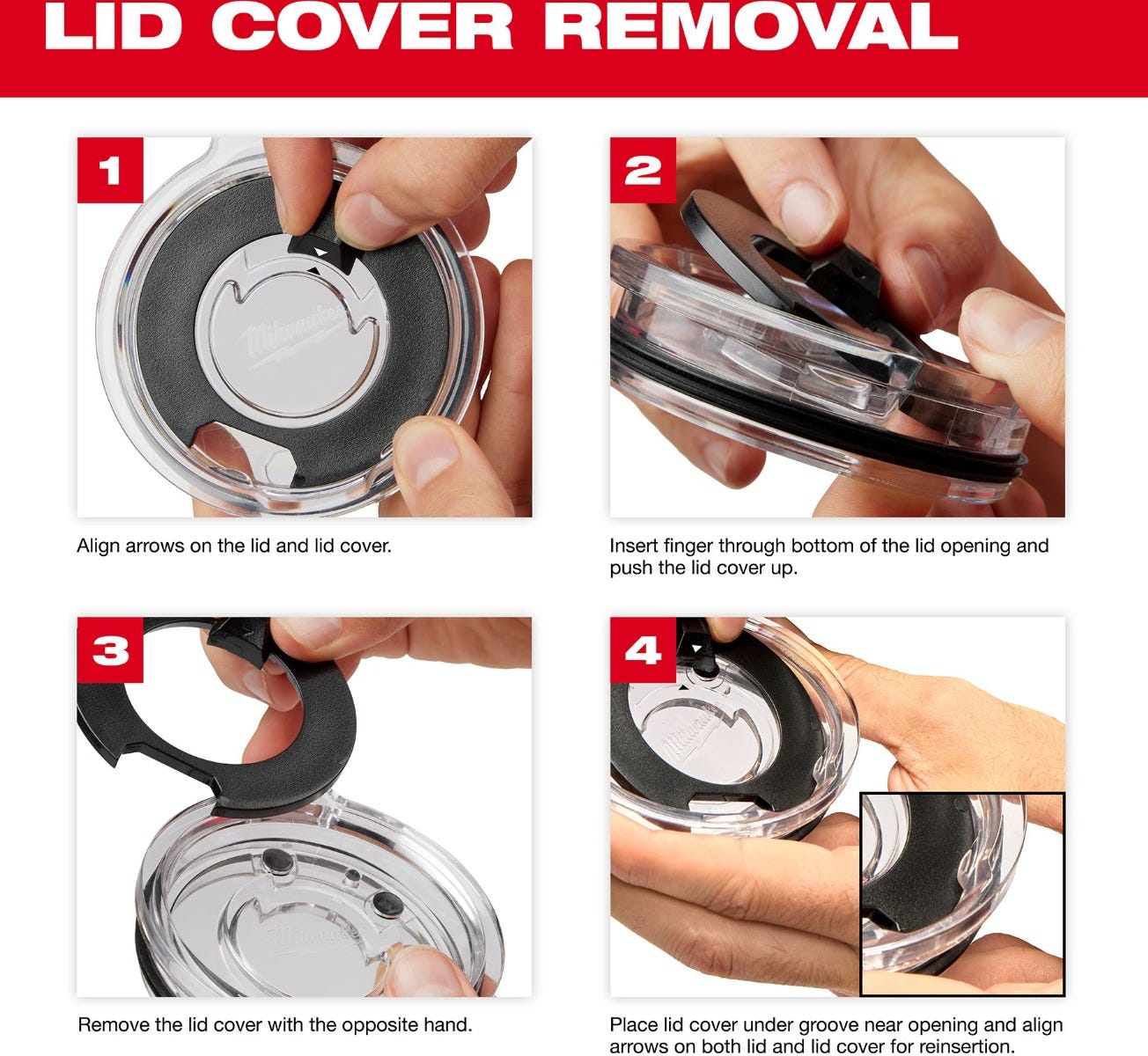 LID COVER REMOVAL

1

Milwaukee

Align arrows on the lid and lid cover.

2

Insert finger through bottom of the lid opening and push the lid cover up.

3

Milwaukee

Remove the lid cover with the opposite hand.

4

Milwaukee

Place lid cover under groove near opening and align arrows on both lid and lid cover for reinsertion.