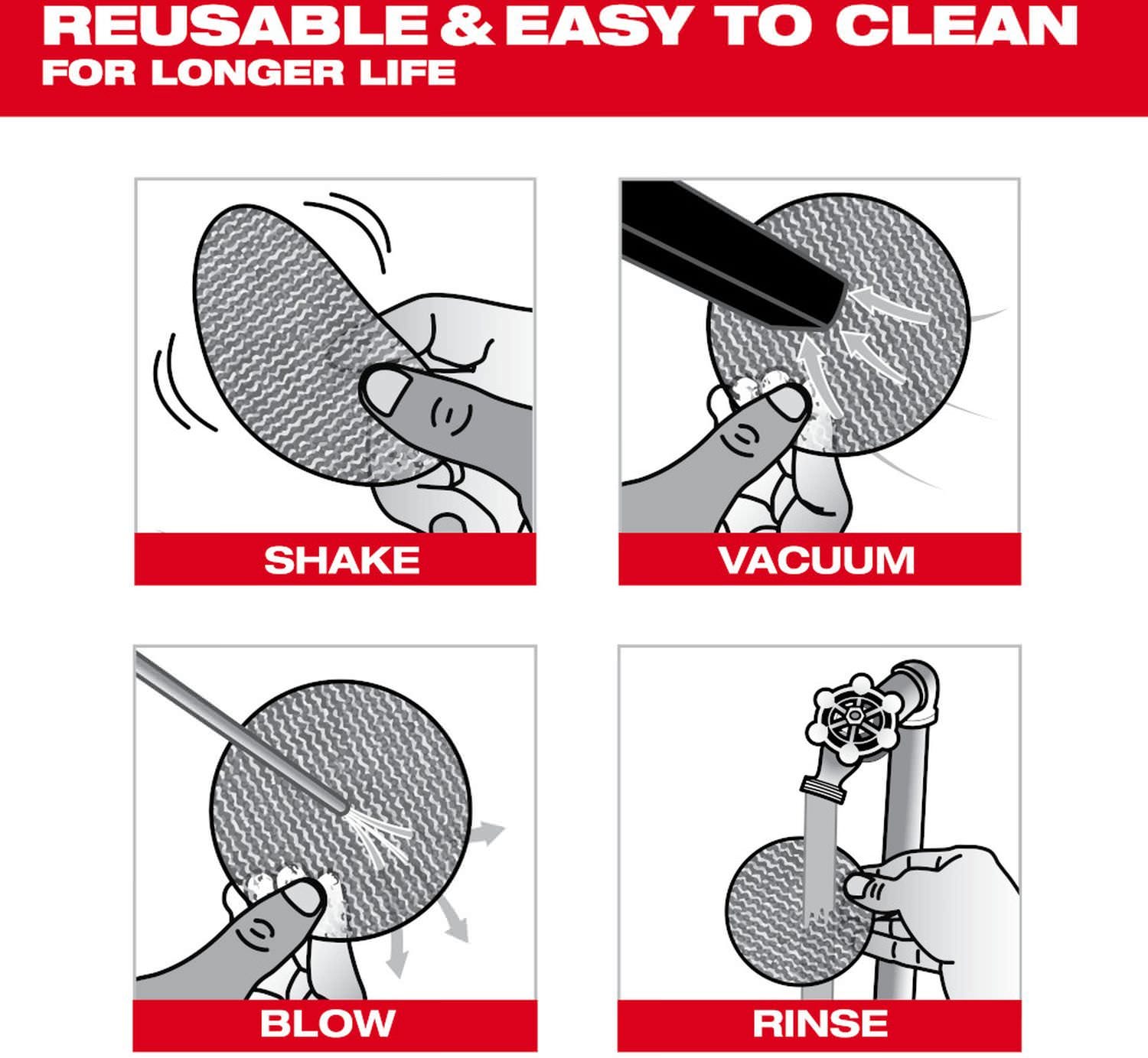 REUSABLE & EASY TO CLEAN
FOR LONGER LIFE

SHAKE

VACUUM

BLOW

RINSE