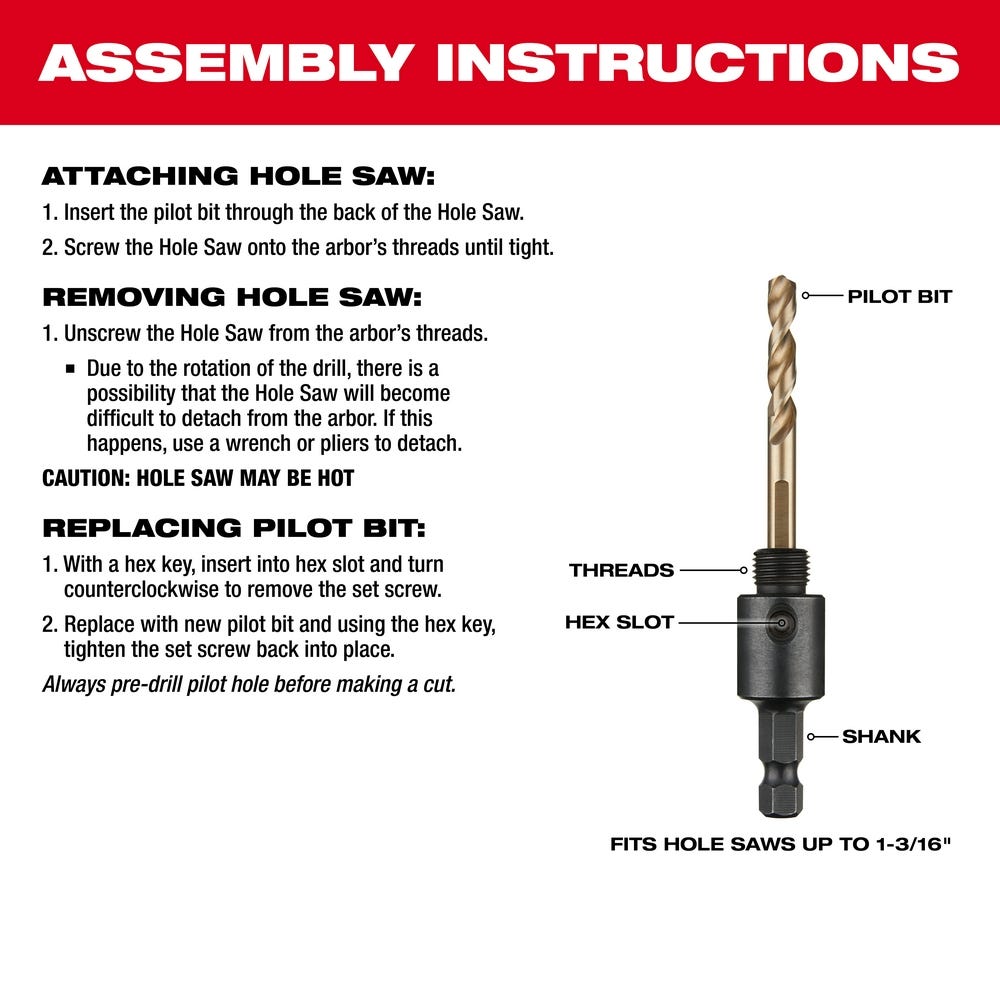 ASSEMBLY INSTRUCTIONS

ATTACHING HOLE SAW:

1. Insert the pilot bit through the back of the Hole Saw.

2. Screw the Hole Saw onto the arbor's threads until tight.

REMOVING HOLE SAW:

1. Unscrew the Hole Saw from the arbor's threads.

▪ Due to the rotation of the drill, there is a possibility that the Hole Saw will become difficult to detach from the arbor. If this happens, use a wrench or pliers to detach.

CAUTION: HOLE SAW MAY BE HOT

REPLACING PILOT BIT:

1. With a hex key, insert into hex slot and turn counterclockwise to remove the set screw.

2. Replace with new pilot bit and using the hex key, tighten the set screw back into place.

Always pre-drill pilot hole before making a cut.

PILOT BIT

THREADS

HEX SLOT

SHANK

FITS HOLE SAWS UP TO 1-3/16"