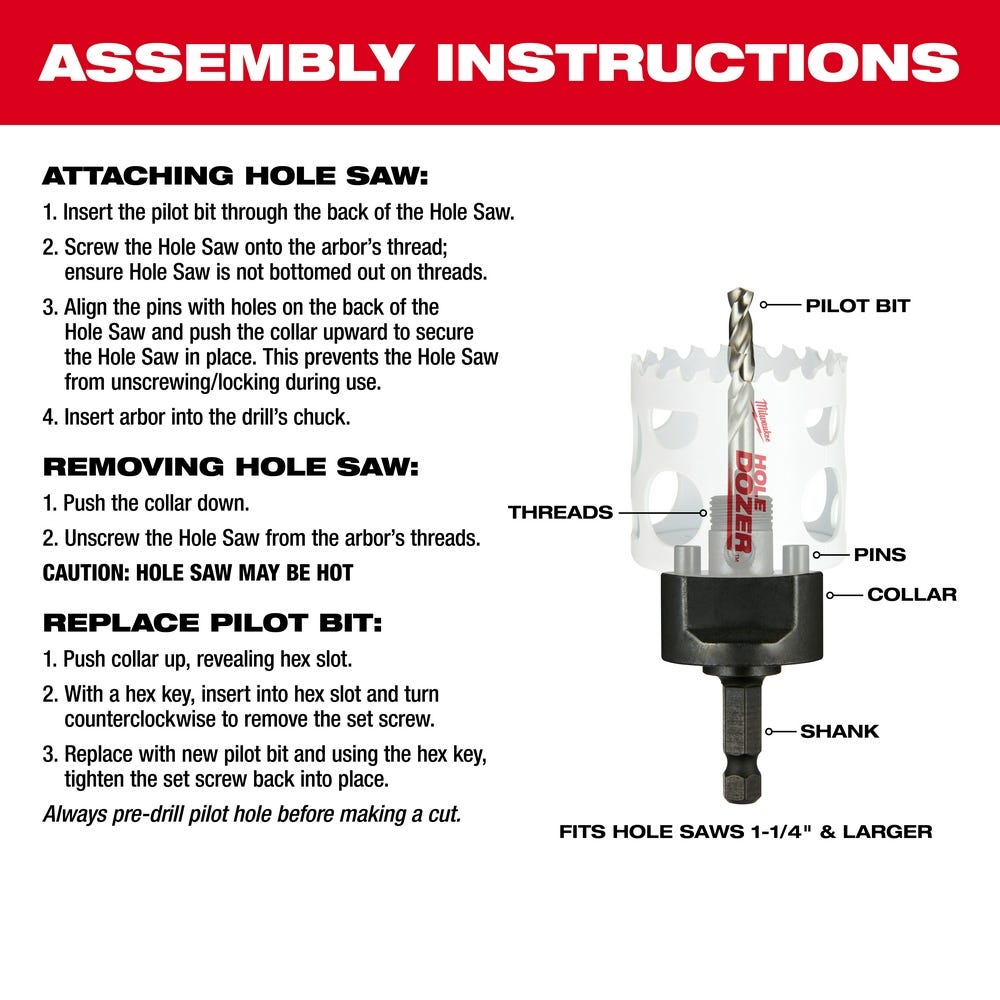 ASSEMBLY INSTRUCTIONS

ATTACHING HOLE SAW:

1. Insert the pilot bit through the back of the Hole Saw.

2. Screw the Hole Saw onto the arbor's thread; ensure Hole Saw is not bottomed out on threads.

3. Align the pins with holes on the back of the Hole Saw and push the collar upward to secure the Hole Saw in place. This prevents the Hole Saw from unscrewing/locking during use.

4. Insert arbor into the drill's chuck.

REMOVING HOLE SAW:

1. Push the collar down.

2. Unscrew the Hole Saw from the arbor's threads.

CAUTION: HOLE SAW MAY BE HOT

REPLACE PILOT BIT:

1. Push collar up, revealing hex slot.

2. With a hex key, insert into hex slot and turn counterclockwise to remove the set screw.

3. Replace with new pilot bit and using the hex key, tighten the set screw back into place.

Always pre-drill pilot hole before making a cut.

PILOT BIT

Milwaukee

HOLE DOZER

THREADS

PINS

COLLAR

SHANK

FITS HOLE SAWS 1-1/4" & LARGER