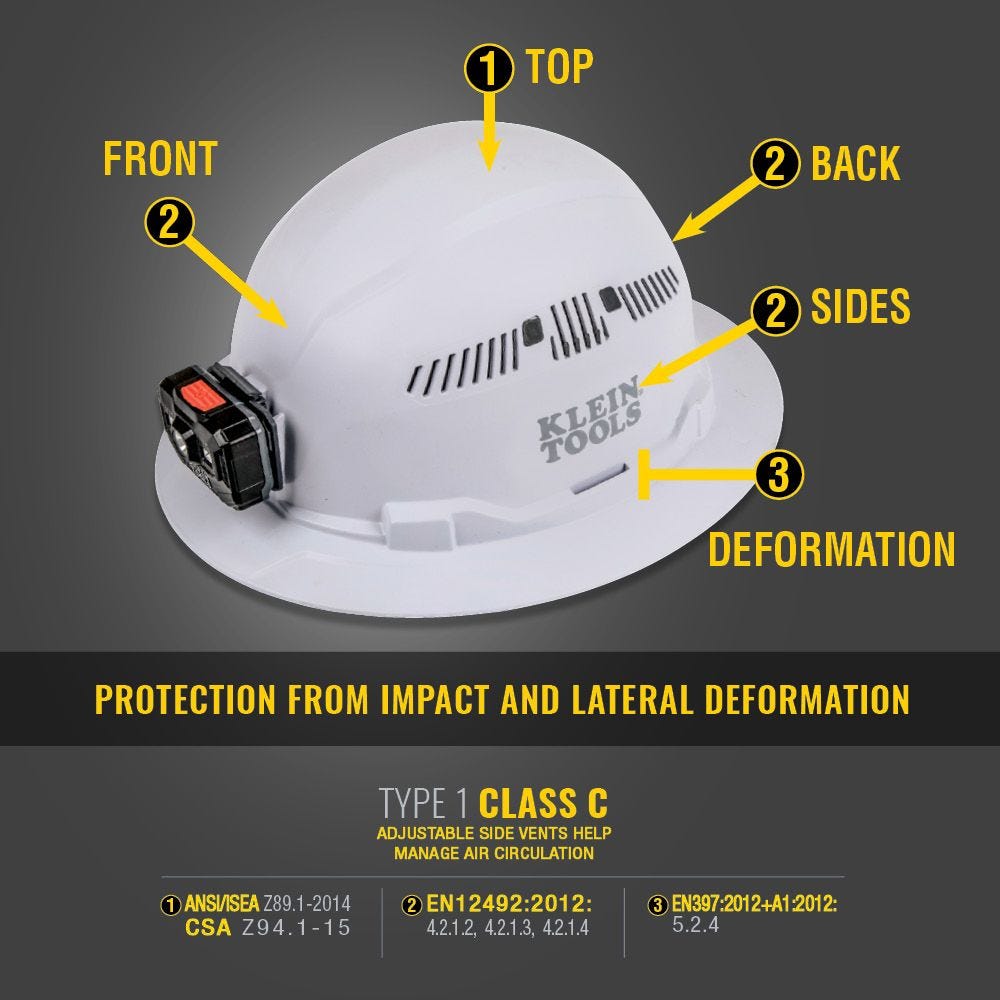 1 TOP

FRONT
2

2 BACK

2 SIDES

KLEIN TOOLS

3
DEFORMATION

PROTECTION FROM IMPACT AND LATERAL DEFORMATION

TYPE 1 CLASS C
ADJUSTABLE SIDE VENTS HELP MANAGE AIR CIRCULATION

1 ANSI/ISEA Z89.1-2014
CSA Z94.1-15

2 EN12492:2012:
4.2.1.2, 4.2.1.3, 4.2.1.4

3 EN397:2012+A1:2012:
5.2.4