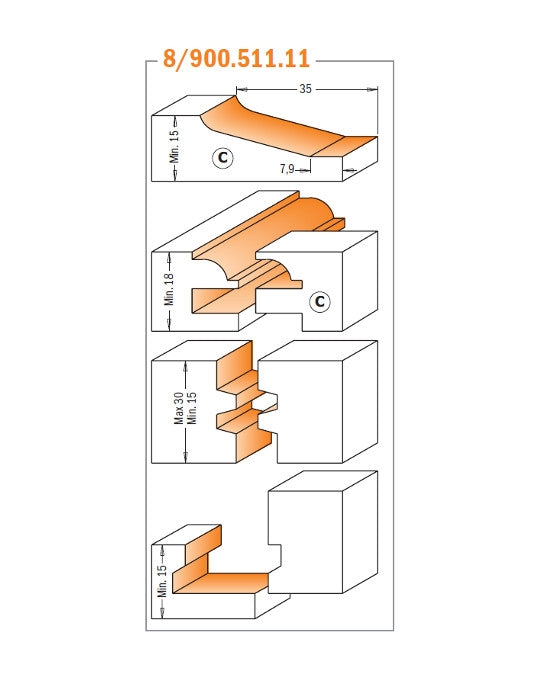 8/900.511.11

35

Min. 15

C

7,9

Min. 18

C

Max 30
Min. 15

Min. 15