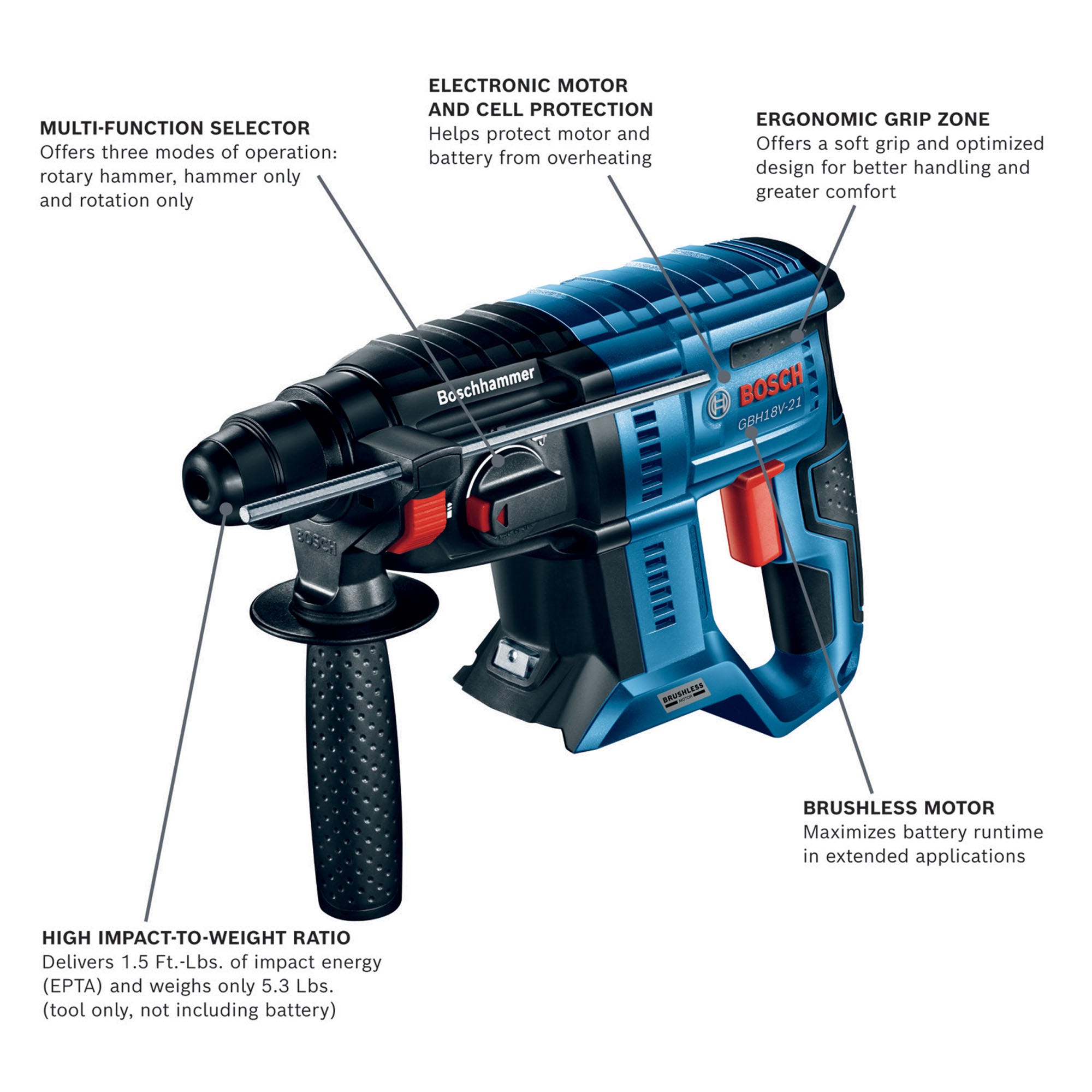 MULTI-FUNCTION SELECTOR
Offers three modes of operation: rotary hammer, hammer only and rotation only

ELECTRONIC MOTOR AND CELL PROTECTION
Helps protect motor and battery from overheating

ERGONOMIC GRIP ZONE
Offers a soft grip and optimized design for better handling and greater comfort

Boschhammer

BOSCH

GBH18V-21

BOSCH

BRUSHLESS MOTOR

BRUSHLESS MOTOR
Maximizes battery runtime in extended applications

HIGH IMPACT-TO-WEIGHT RATIO
Delivers 1.5 Ft.-Lbs. of impact energy (EPTA) and weighs only 5.3 Lbs. (tool only, not including battery)