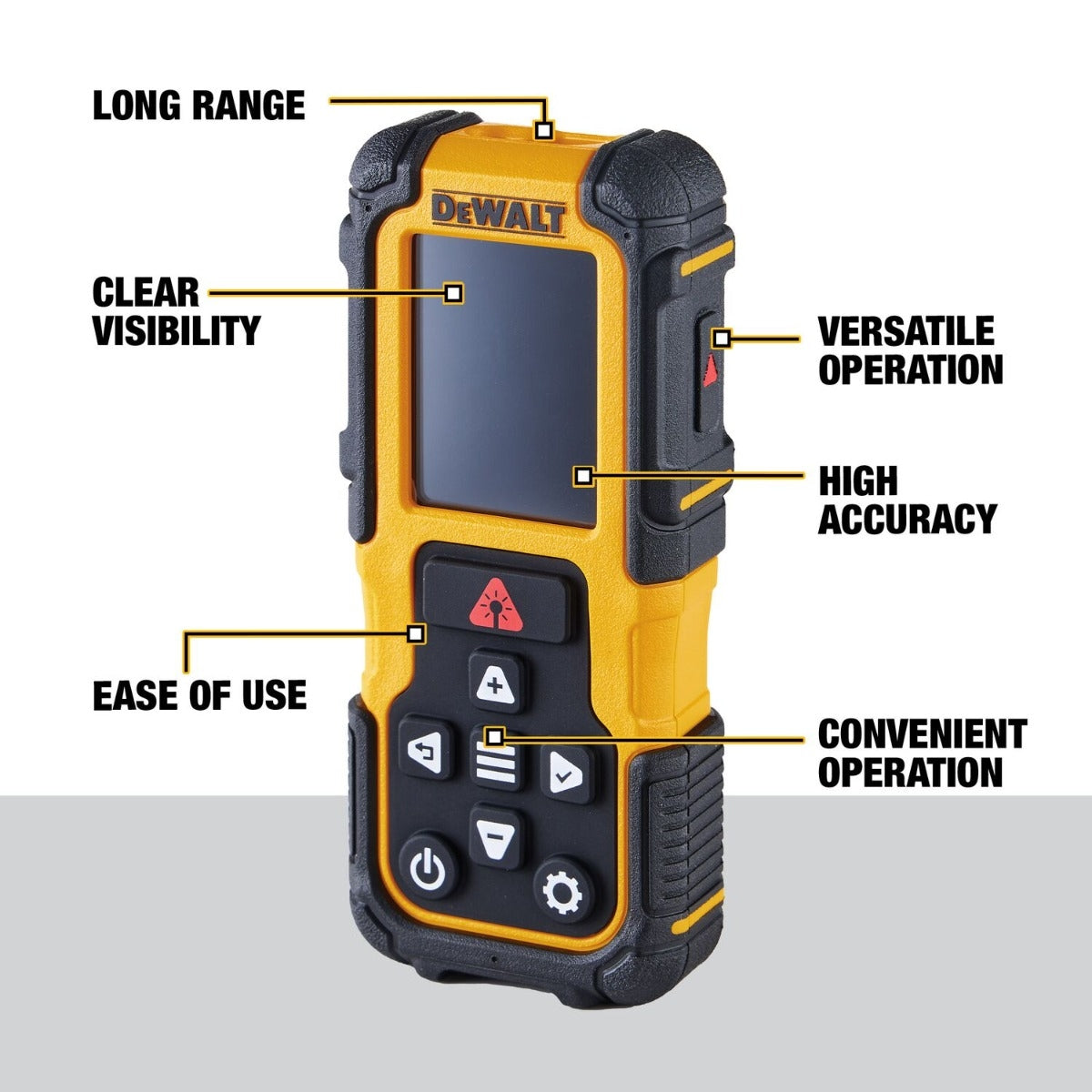 LONG RANGE

DEWALT

CLEAR VISIBILITY

VERSATILE OPERATION

HIGH ACCURACY

EASE OF USE

CONVENIENT OPERATION