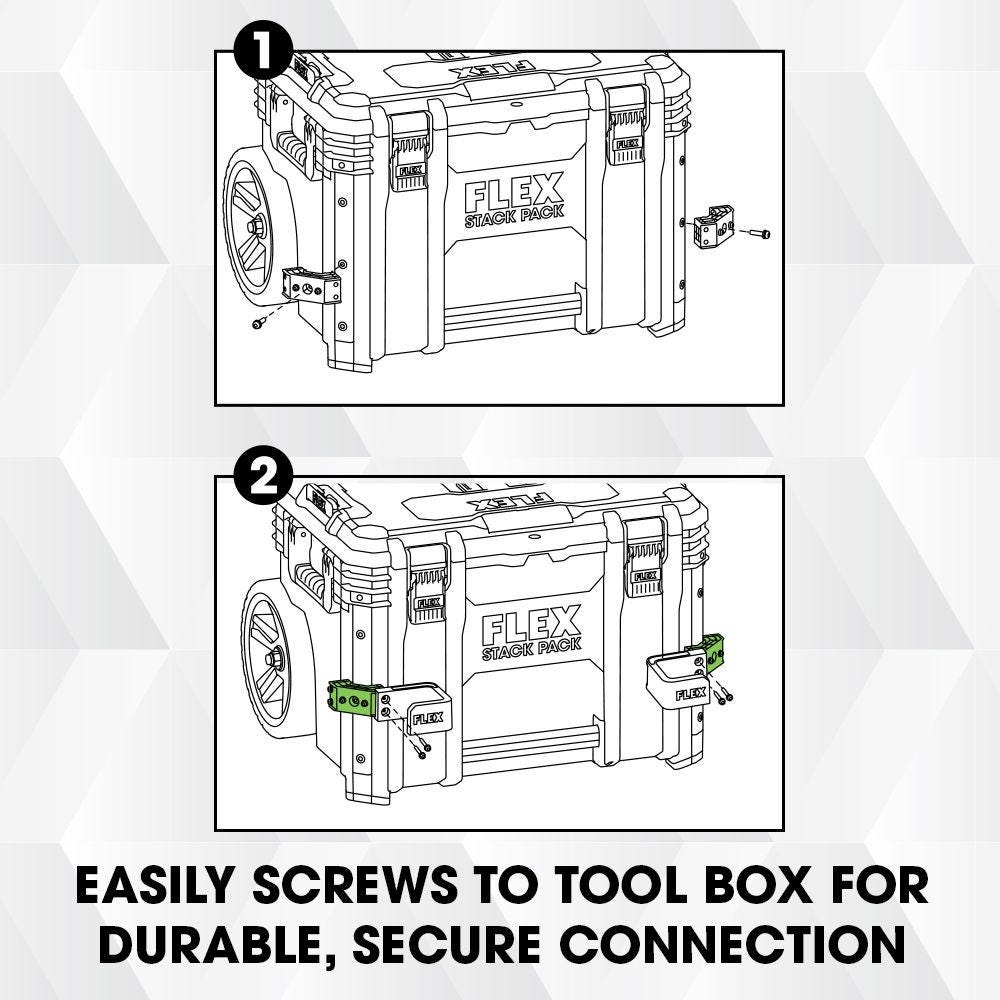 1

FLEX

FLEX

FLEX

FLEX
STACK PACK

2

FLEX

FLEX

FLEX

FLEX
STACK PACK

FLEX

FLEX

EASILY SCREWS TO TOOL BOX FOR DURABLE, SECURE CONNECTION