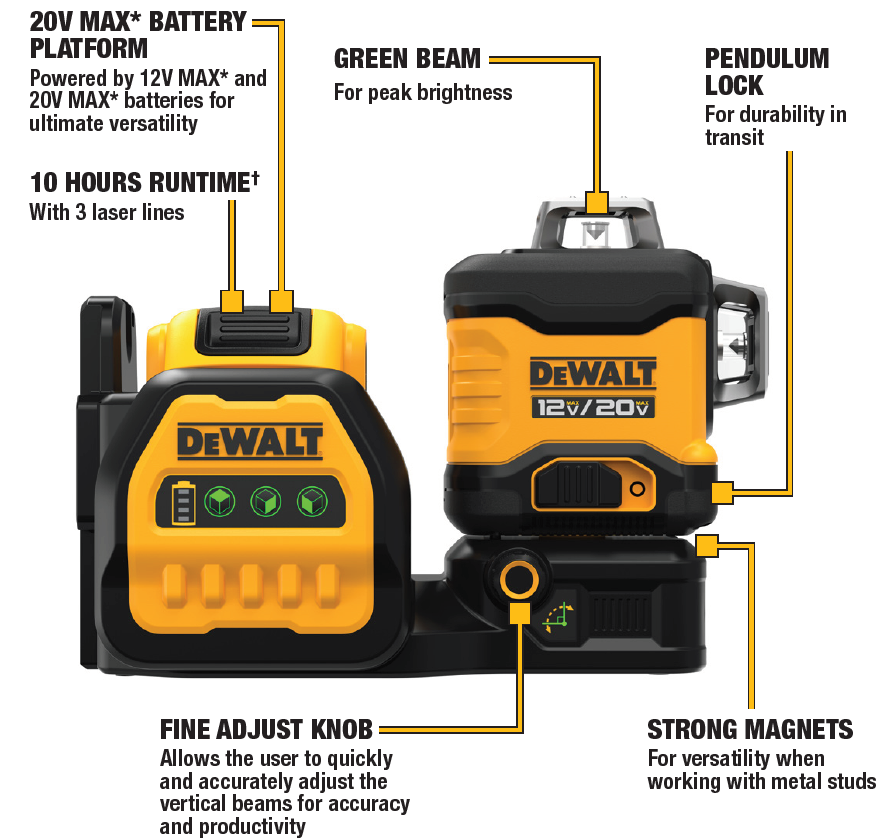 20V MAX* BATTERY PLATFORM
Powered by 12V MAX* and 20V MAX* batteries for ultimate versatility

10 HOURS RUNTIME†
With 3 laser lines

GREEN BEAM
For peak brightness

PENDULUM LOCK
For durability in transit

DEWALT

DEWALT
12V MAX / 20V MAX

FINE ADJUST KNOB
Allows the user to quickly and accurately adjust the vertical beams for accuracy and productivity

STRONG MAGNETS
For versatility when working with metal studs