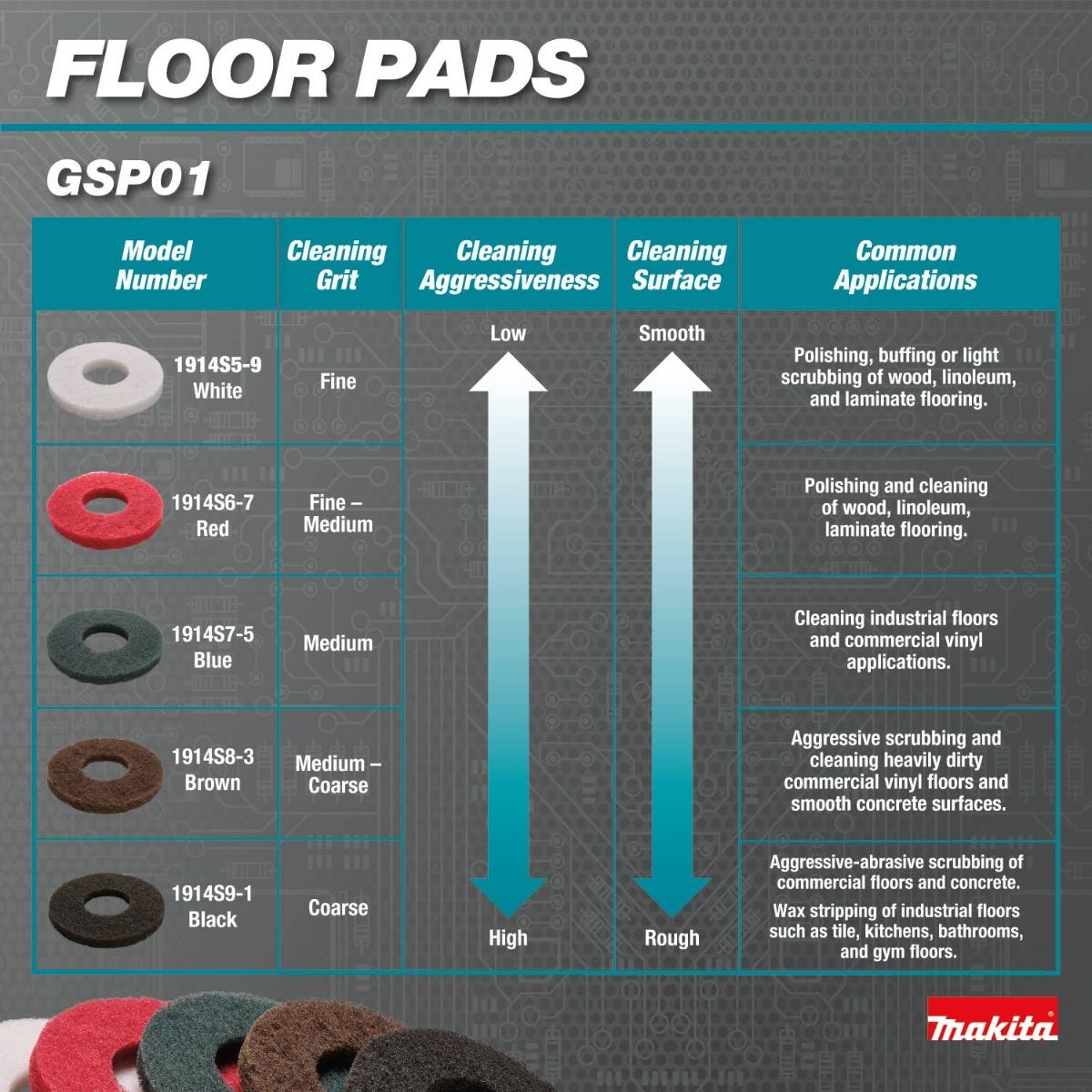 FLOOR PADS

GSP01

| Model Number | Cleaning Grit | Cleaning Aggressiveness | Cleaning Surface | Common Applications |
|---|---|---|---|---|
| 1914S5-9 White | Fine | Low | Smooth | Polishing, buffing or light scrubbing of wood, linoleum, and laminate flooring. |
| 1914S6-7 Red | Fine – Medium | | | Polishing and cleaning of wood, linoleum, laminate flooring. |
| 1914S7-5 Blue | Medium | | | Cleaning industrial floors and commercial vinyl applications. |
| 1914S8-3 Brown | Medium – Coarse | | | Aggressive scrubbing and cleaning heavily dirty commercial vinyl floors and smooth concrete surfaces. |
| 1914S9-1 Black | Coarse | High | Rough | Aggressive-abrasive scrubbing of commercial floors and concrete. Wax stripping of industrial floors such as tile, kitchens, bathrooms, and gym floors. |

makita