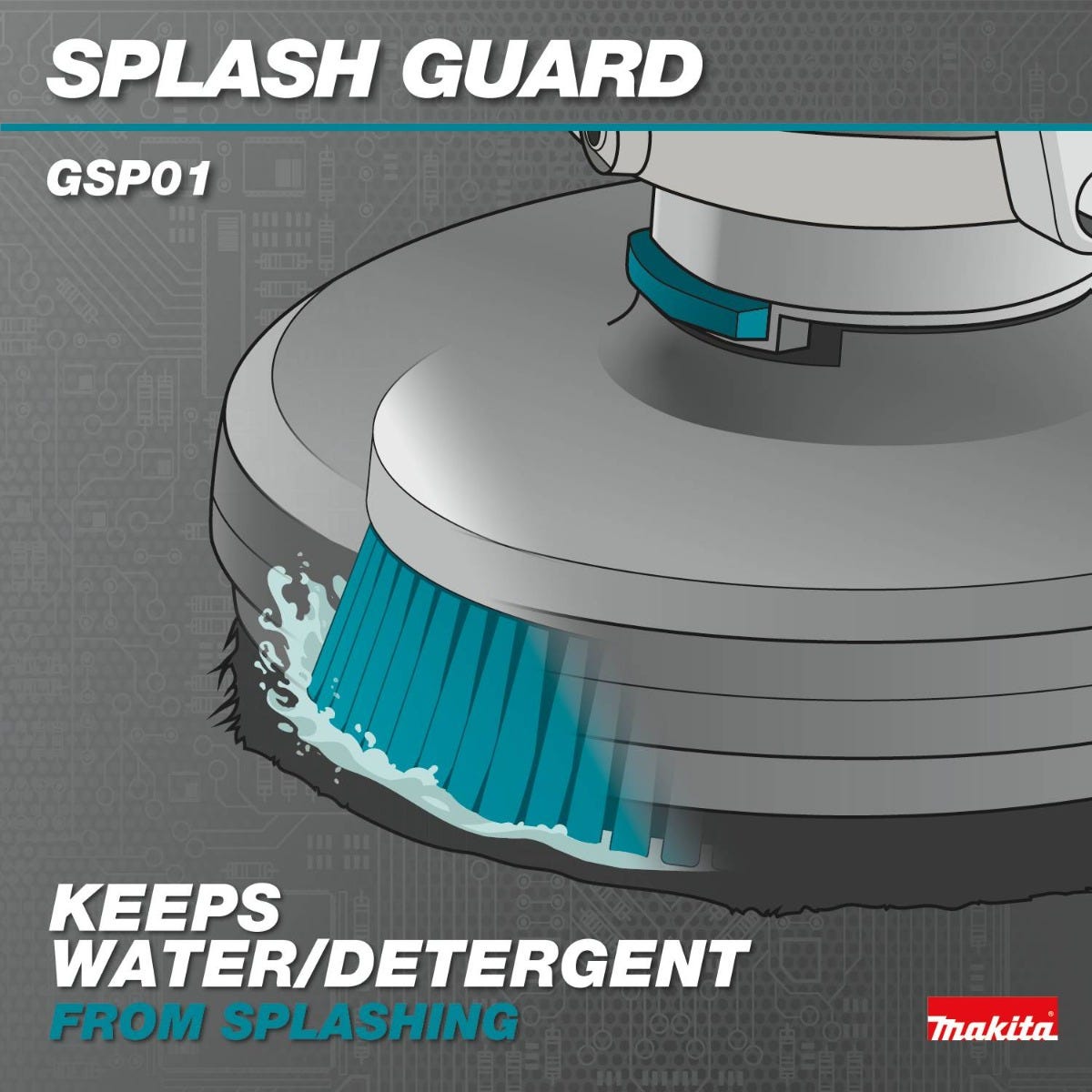 SPLASH GUARD

GSP01

KEEPS WATER/DETERGENT FROM SPLASHING

makita