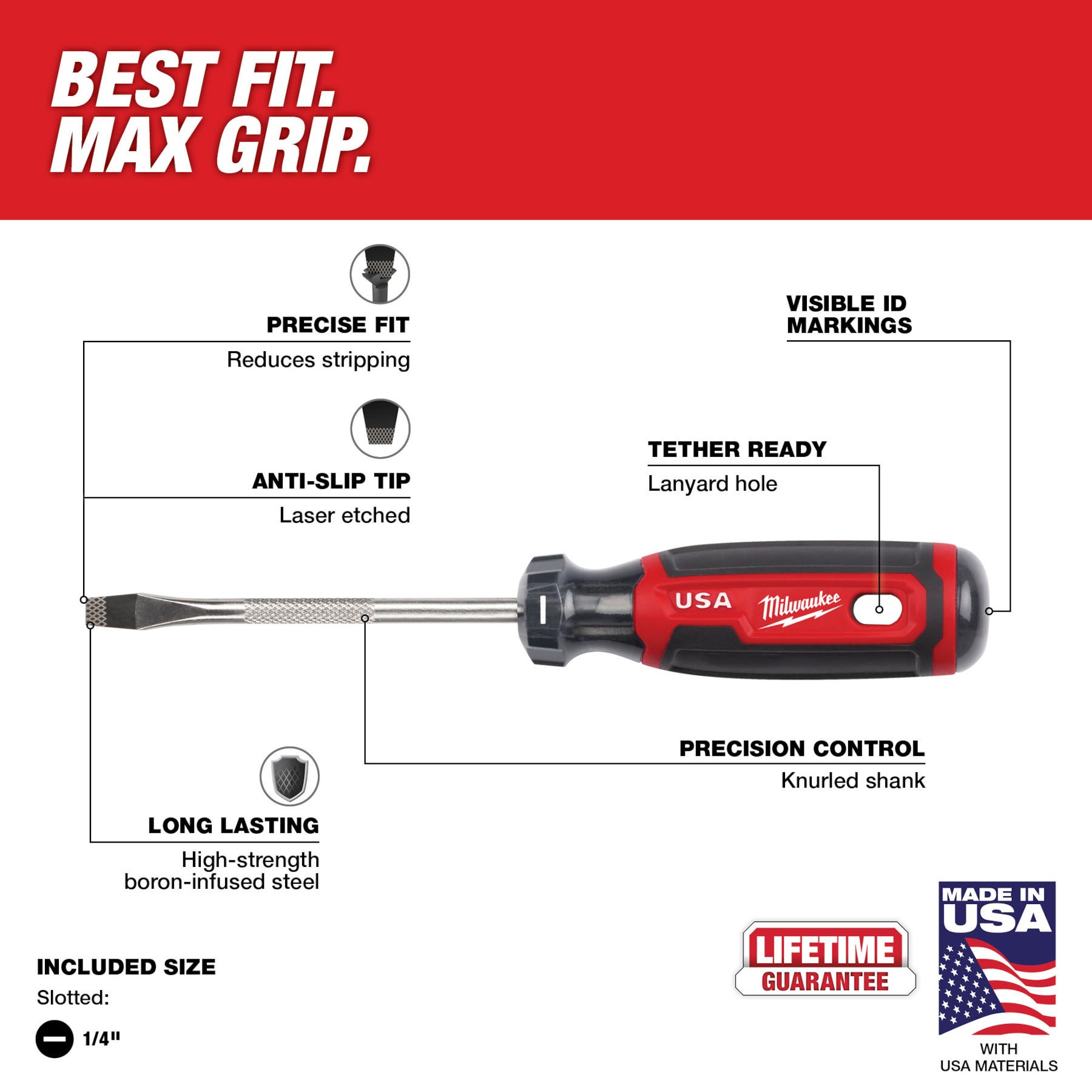 BEST FIT.
MAX GRIP.

PRECISE FIT
Reduces stripping

ANTI-SLIP TIP
Laser etched

VISIBLE ID MARKINGS

TETHER READY
Lanyard hole

USA Milwaukee

PRECISION CONTROL
Knurled shank

LONG LASTING
High-strength boron-infused steel

INCLUDED SIZE
Slotted:
1/4"

LIFETIME GUARANTEE

MADE IN USA
WITH USA MATERIALS