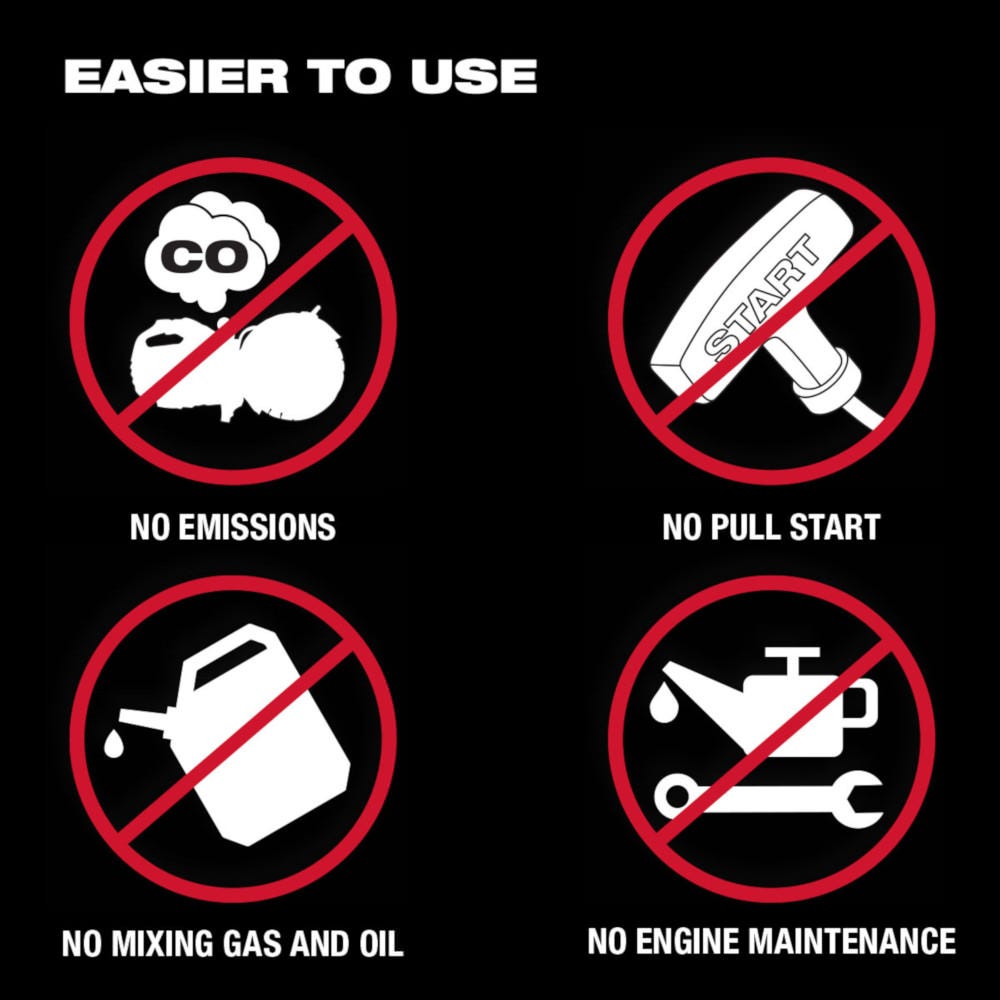 EASIER TO USE

CO

NO EMISSIONS

START

NO PULL START

NO MIXING GAS AND OIL

NO ENGINE MAINTENANCE